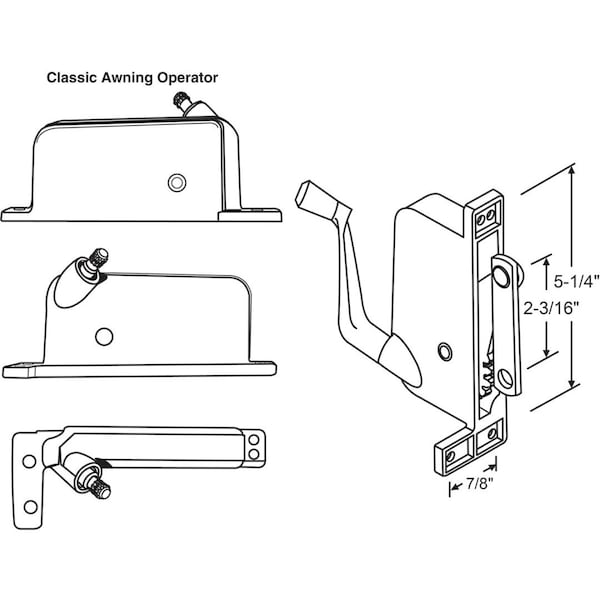 Classic Awning Operator

5-1/4"

2-3/16"

7/8"